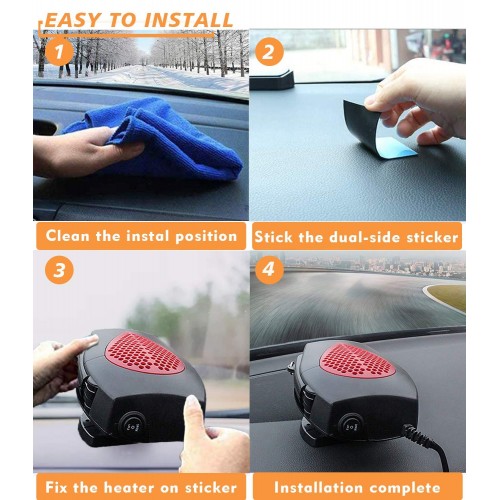 EASY TO INSTALL

1

Clean the instal position

2

Stick the dual-side sticker

3

Fix the heater on sticker

4

Installation complete